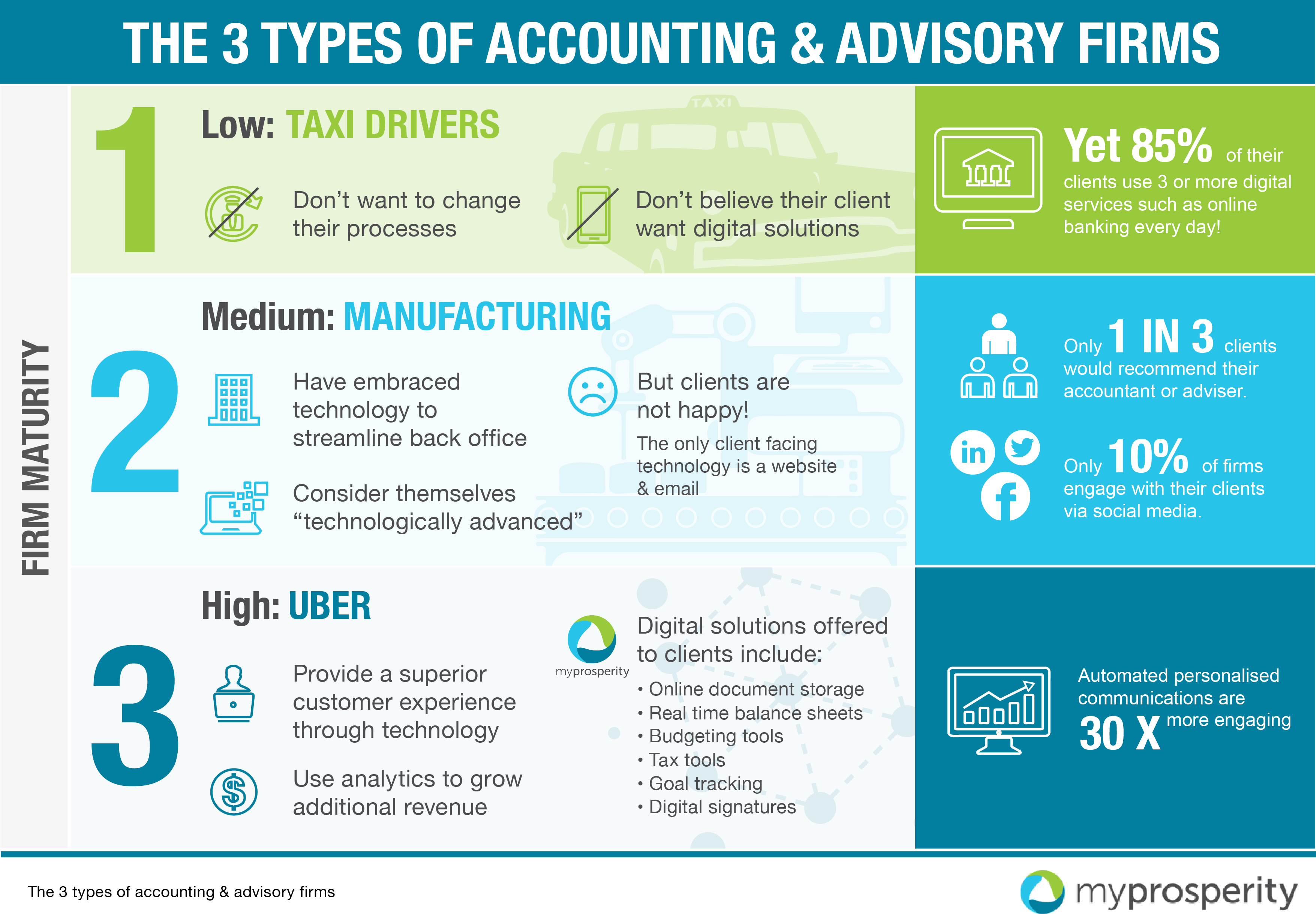 THE 3 TYPES OF ACCOUNTING & ADVISORY FIRMS

FIRM MATURITY

1

Low: TAXI DRIVERS

TAXI

Don't want to change their processes

Don't believe their client want digital solutions

Yet 85% of their clients use 3 or more digital services such as online banking every day!

2

Medium: MANUFACTURING

Have embraced technology to streamline back office

Consider themselves "technologically advanced"

But clients are not happy!

The only client facing technology is a website & email

Only 1 IN 3 clients would recommend their accountant or adviser.

Only 10% of firms engage with their clients via social media.

3

High: UBER

Provide a superior customer experience through technology

Use analytics to grow additional revenue

myprosperity

Digital solutions offered to clients include:

• Online document storage
• Real time balance sheets
• Budgeting tools
• Tax tools
• Goal tracking
• Digital signatures

Automated personalised communications are 30 X more engaging

The 3 types of accounting & advisory firms

myprosperity